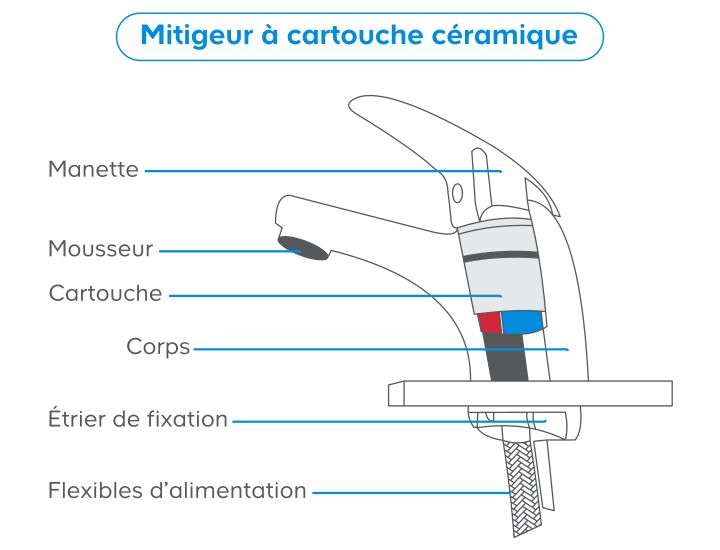 Mitigeur à cartouche céramique

Manette

Mousseur

Cartouche

Corps

Étrier de fixation

Flexibles d'alimentation