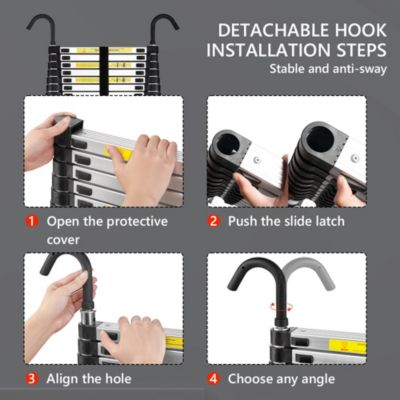 DETACHABLE HOOK
INSTALLATION STEPS
Stable and anti-sway

1 Open the protective cover

2 Push the slide latch

3 Align the hole

4 Choose any angle