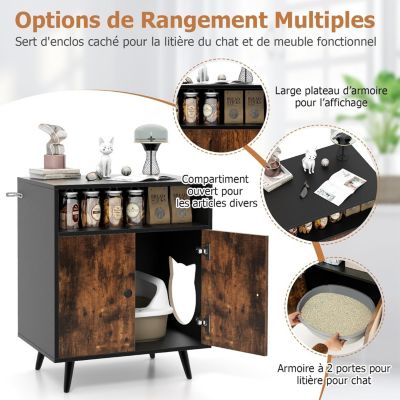 Options de Rangement Multiples

Sert d'enclos caché pour la litière du chat et de meuble fonctionnel

Large plateau d'armoire pour l'affichage

Compartiment ouvert pour les articles divers

Armoire à 2 portes pour litière pour chat