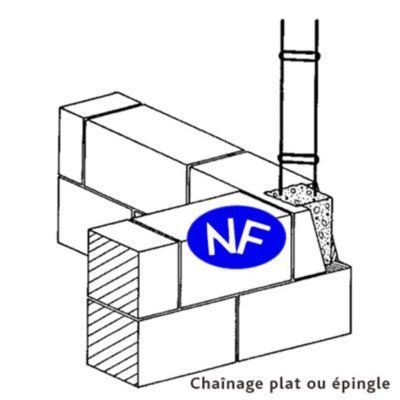 NF

Chaînage plat ou épingle