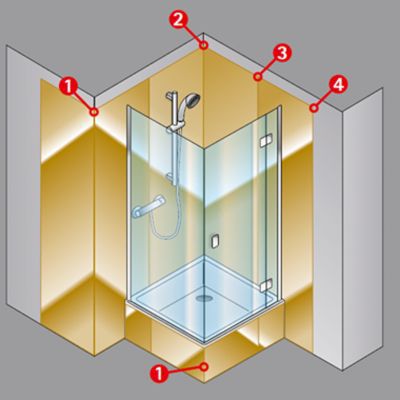 2
3
1
4
1