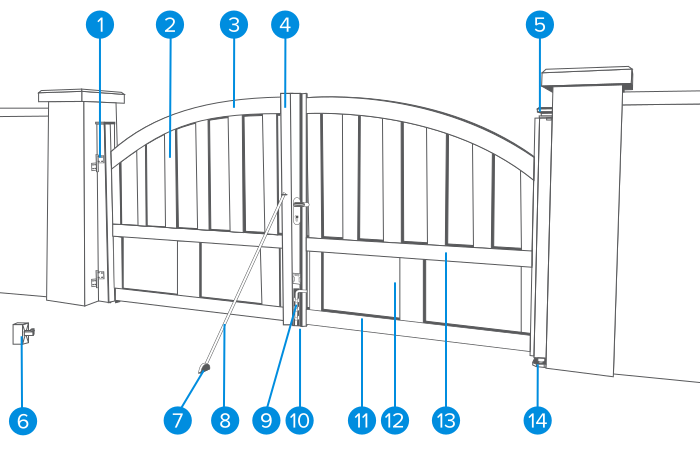 1
2
3
4
5
6
7
8
9
10
11
12
13
14