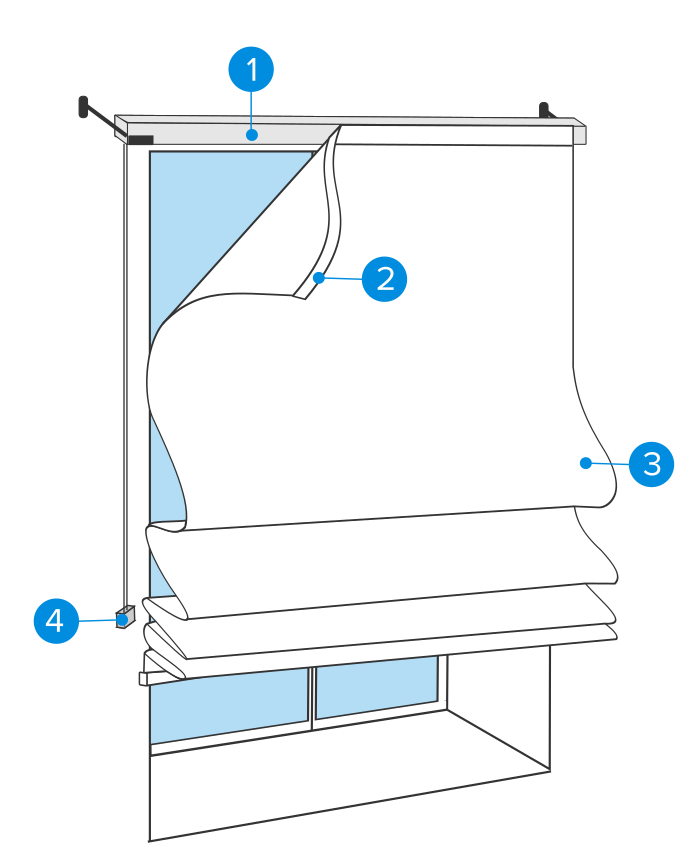 1
2
3
4