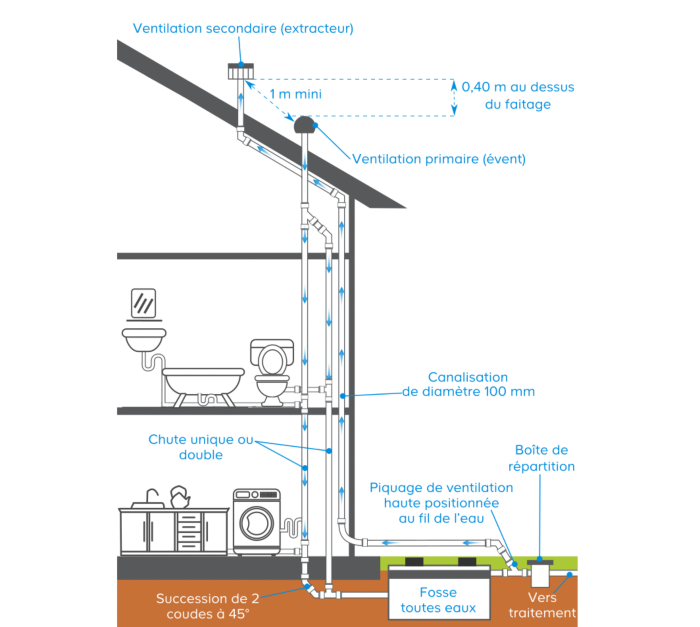 Ventilation secondaire (extracteur)

1 m mini

0,40 m au dessus du faitage

Ventilation primaire (évent)

Canalisation de diamètre 100 mm

Chute unique ou double

Boîte de répartition

Piquage de ventilation haute positionnée au fil de l'eau

Succession de 2 coudes à 45°

Fosse toutes eaux

Vers traitement