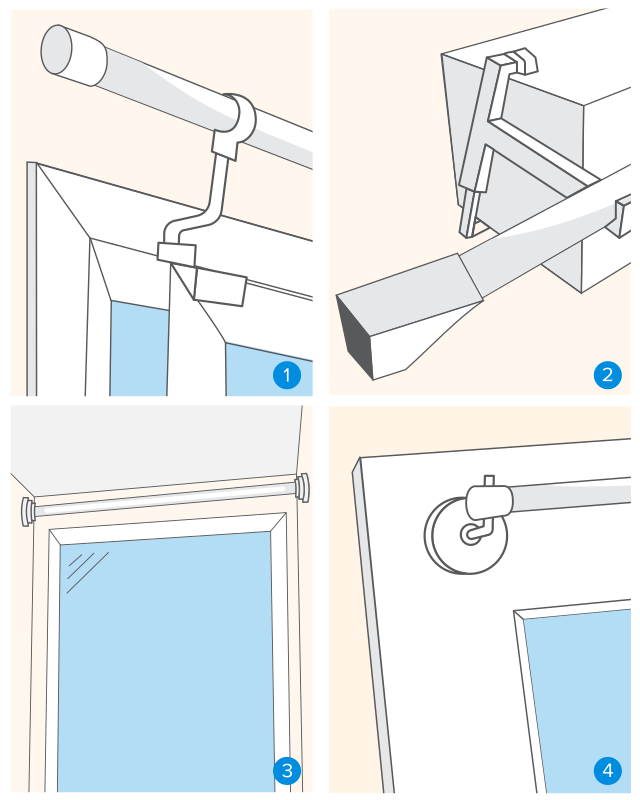 1

2

3

4