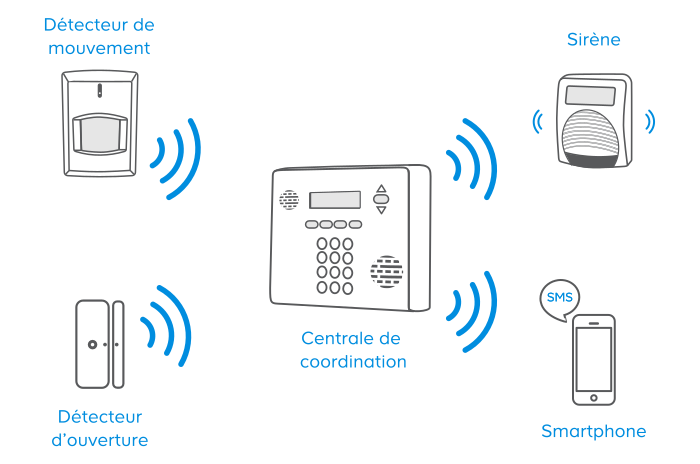 Détecteur de mouvement

Sirène

Centrale de coordination

SMS

Détecteur d'ouverture

Smartphone