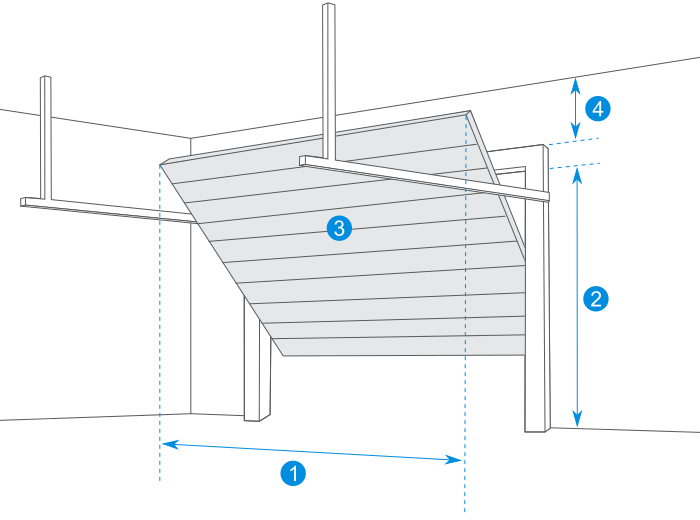 4
3
2
1