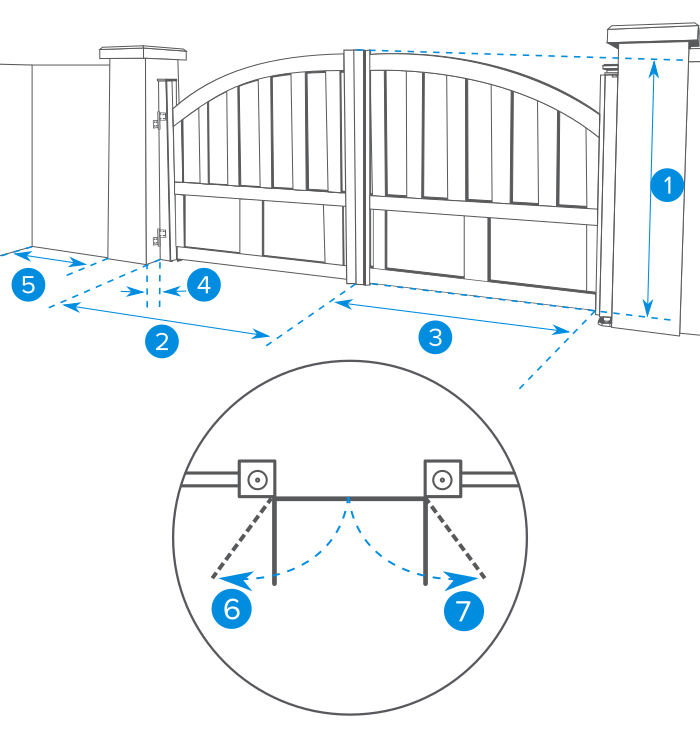 1
5
4
2
3
6
7