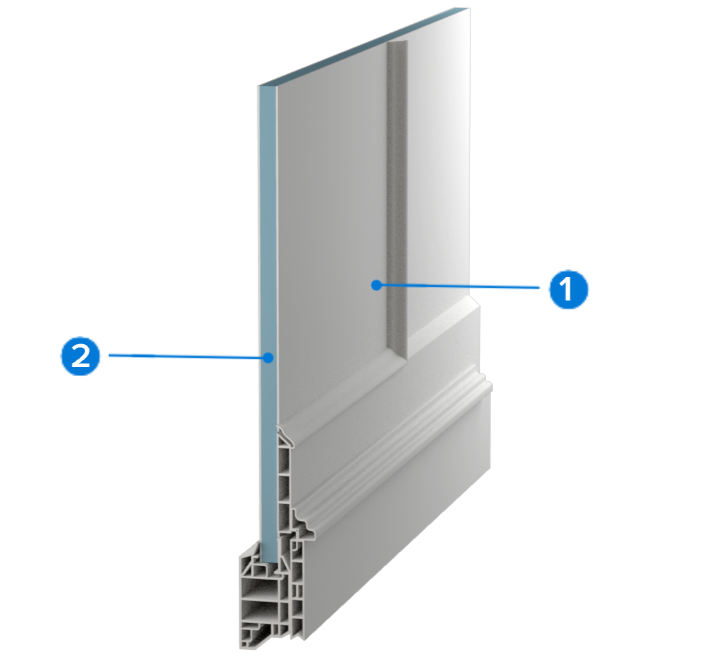 1

2