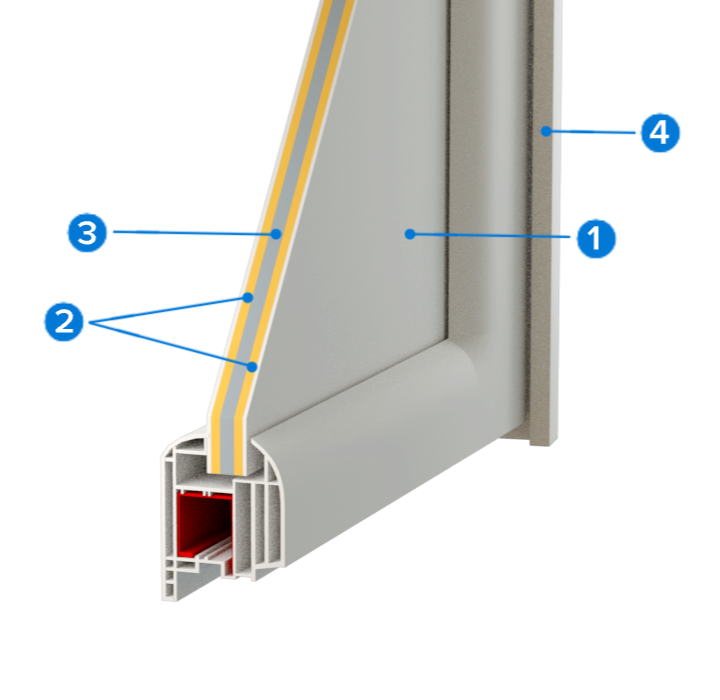 4
3
1
2