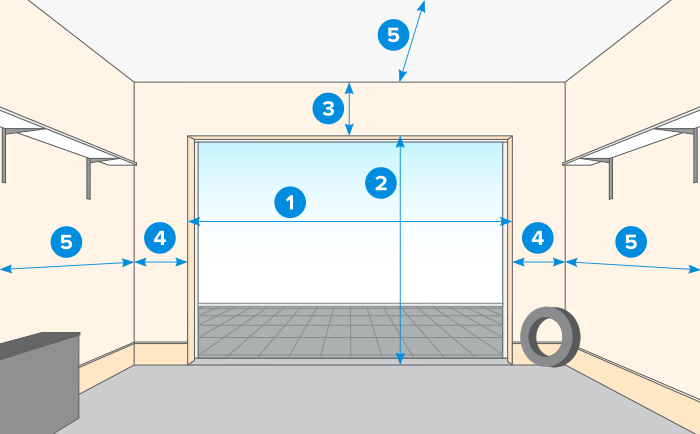 5
3
2
1
5
4
4
5