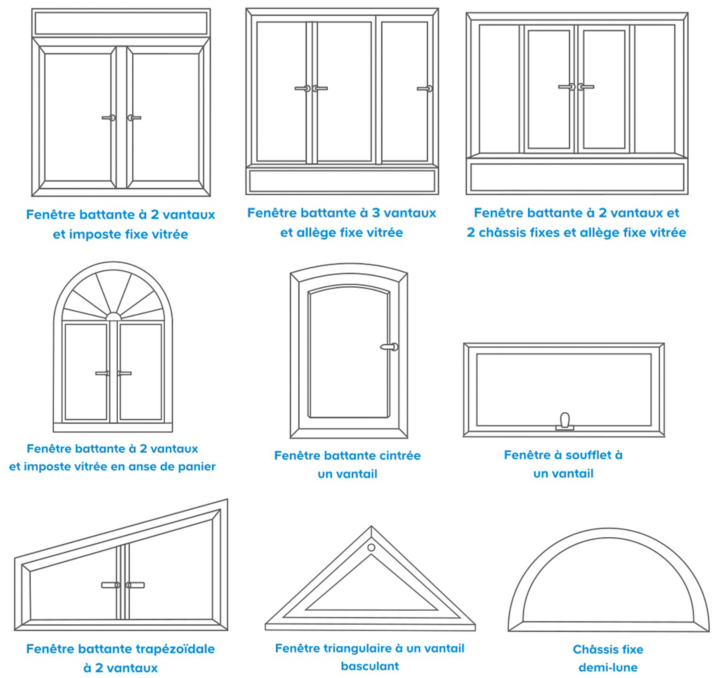 Fenêtre battante à 2 vantaux et imposte fixe vitrée

Fenêtre battante à 3 vantaux et allège fixe vitrée

Fenêtre battante à 2 vantaux et 2 châssis fixes et allège fixe vitrée

Fenêtre battante à 2 vantaux et imposte vitrée en anse de panier

Fenêtre battante cintrée un vantail

Fenêtre à soufflet à un vantail

Fenêtre battante trapézoïdale à 2 vantaux

Fenêtre triangulaire à un vantail basculant

Châssis fixe demi-lune