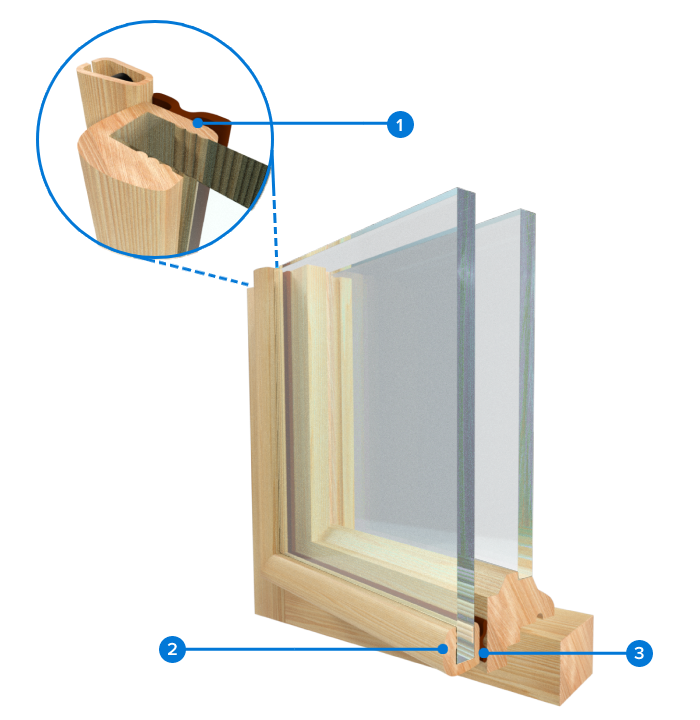 1

2

3