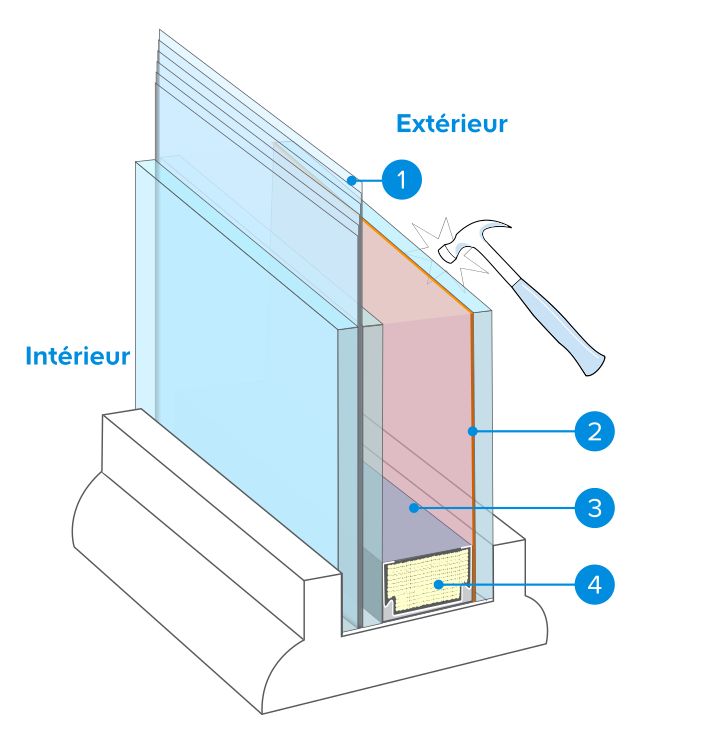 Extérieur

1

Intérieur

2

3

4