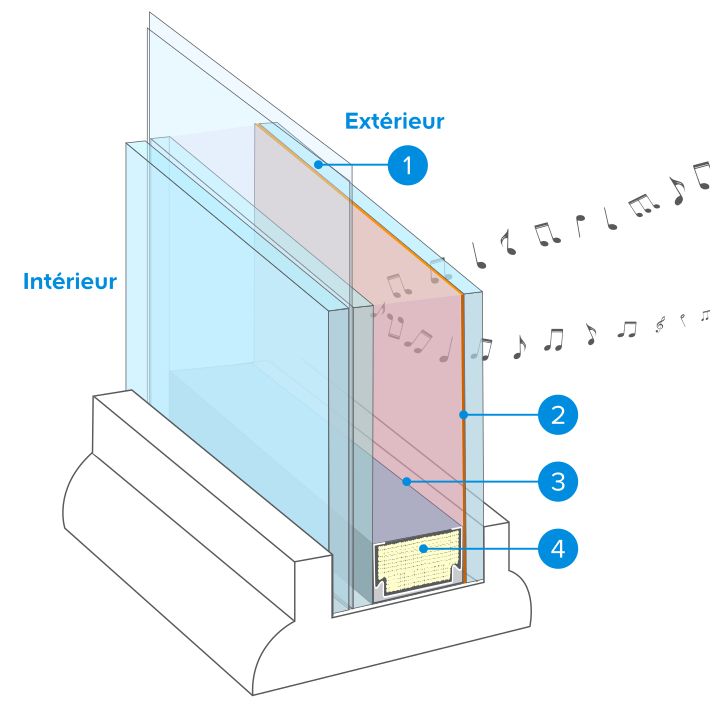 Extérieur

1

Intérieur

2

3

4