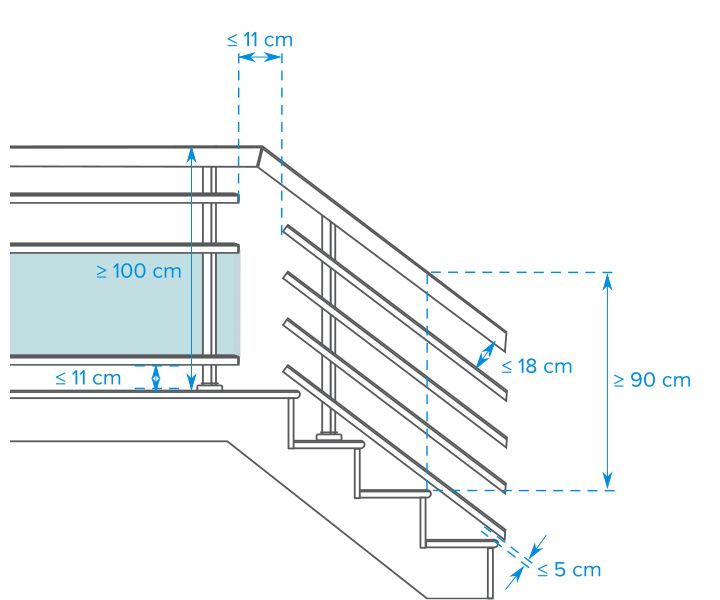 ≤ 11 cm

≥ 100 cm

≤ 11 cm

≤ 18 cm

≥ 90 cm

≤ 5 cm