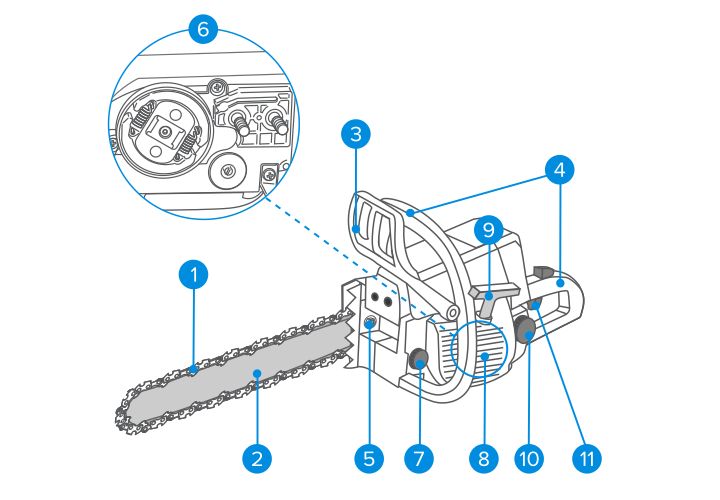 6
3
4
9
1
2
5
7
8
10
11