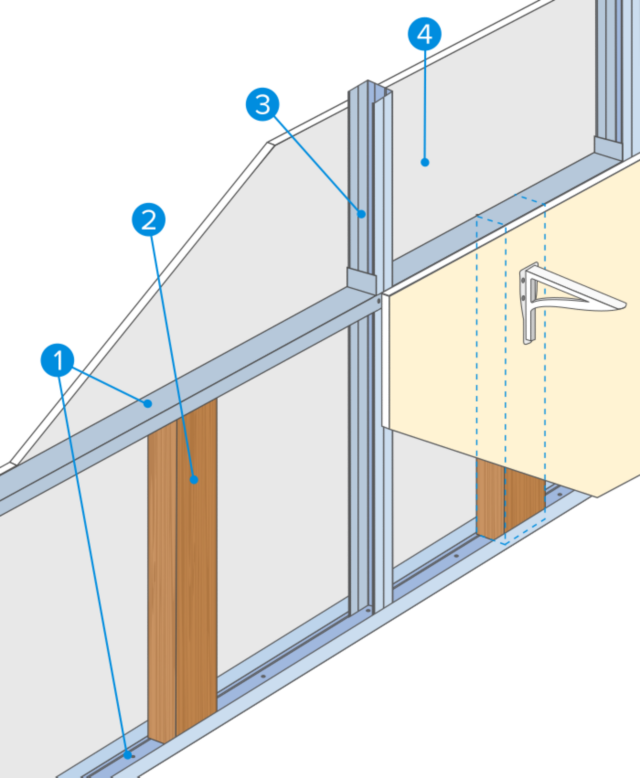 4
3
2
1