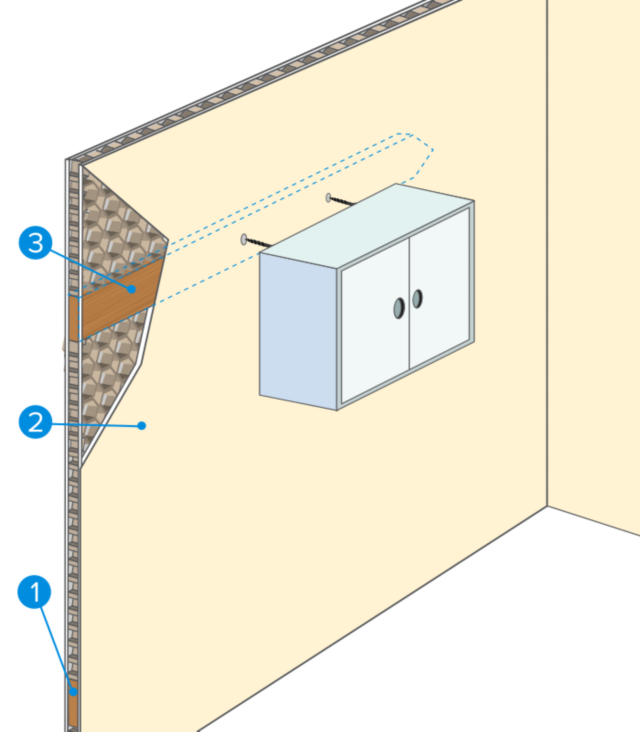 3

2

1