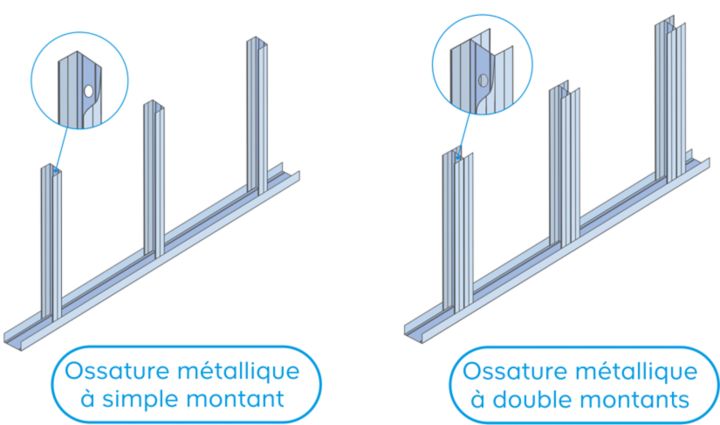 Ossature métallique à simple montant

Ossature métallique à double montants