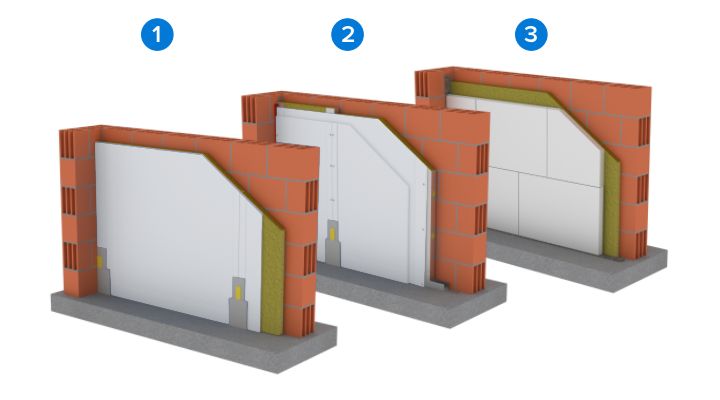 1

2

3