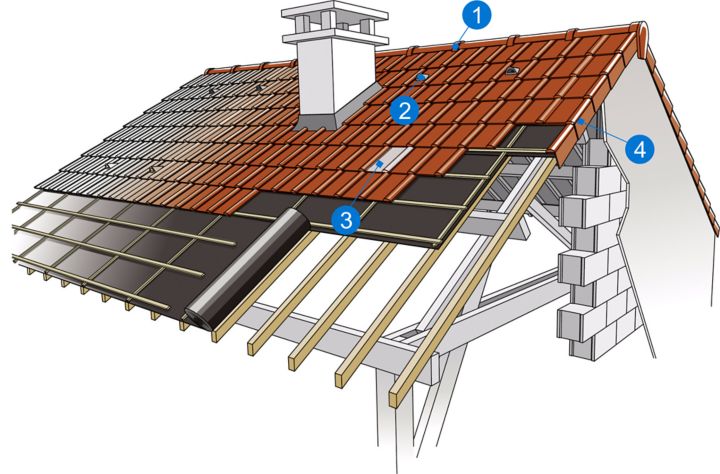 1
2
3
4