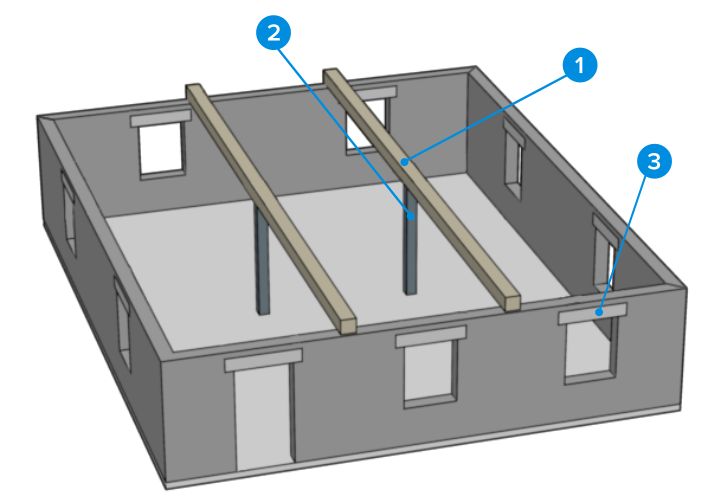 2
1
3