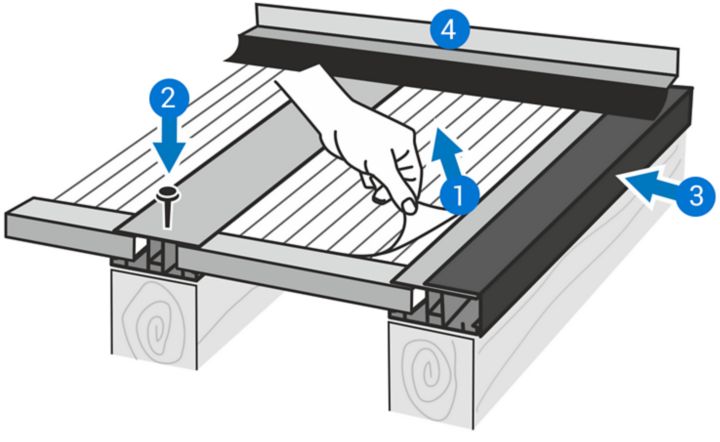 4
2
1
3