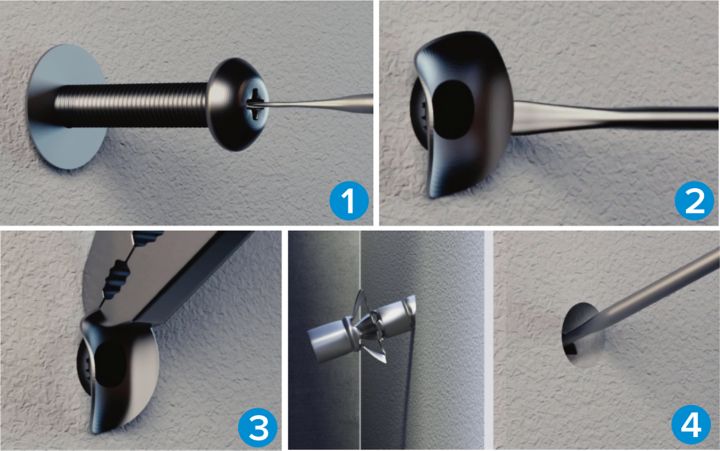 1

2

3

4