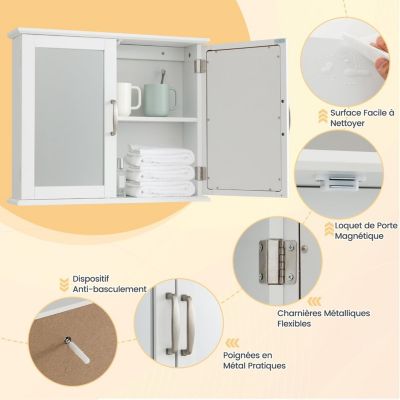 Surface Facile à Nettoyer

Loquet de Porte Magnétique

Dispositif Anti-basculement

Charnières Métalliques Flexibles

Poignées en Métal Pratiques