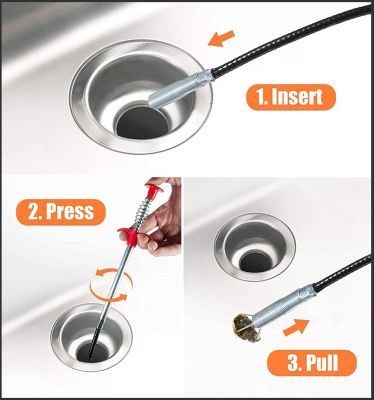 1. Insert

2. Press

3. Pull