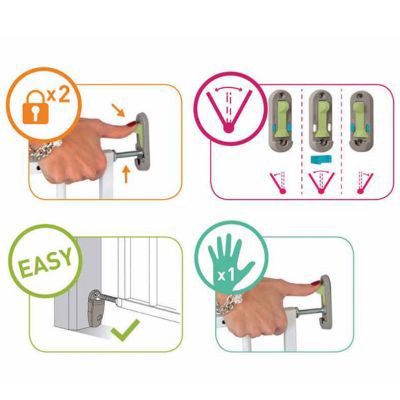 x2

EASY

x1