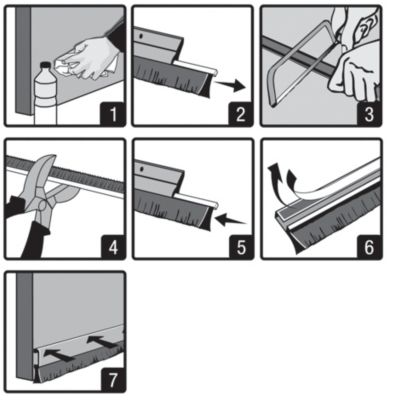 1

2

3

4

5

6

7