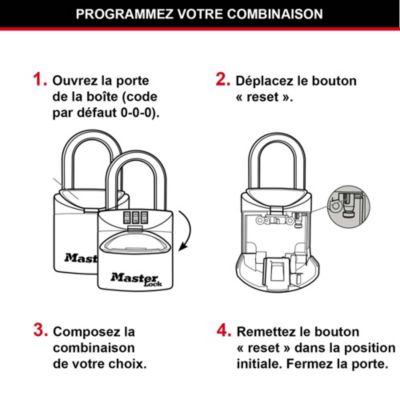 PROGRAMMEZ VOTRE COMBINAISON

1. Ouvrez la porte de la boîte (code par défaut 0-0-0).

2. Déplacez le bouton « reset ».

Mast

Master Lock

3. Composez la combinaison de votre choix.

4. Remettez le bouton « reset » dans la position initiale. Fermez la porte.