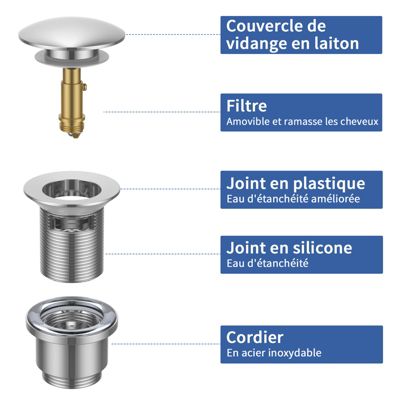 Couvercle de vidange en laiton

Filtre
Amovible et ramasse les cheveux

Joint en plastique
Eau d'étanchéité améliorée

Joint en silicone
Eau d'étanchéité

Cordier
En acier inoxydable