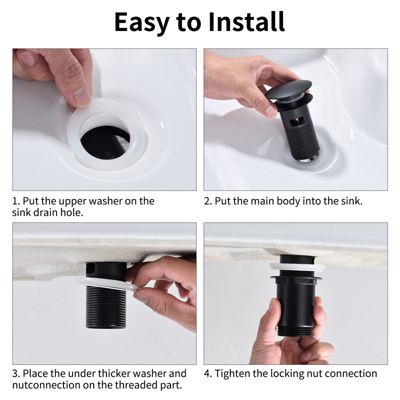 Easy to Install

1. Put the upper washer on the sink drain hole.

2. Put the main body into the sink.

3. Place the under thicker washer and nutconnection on the threaded part.

4. Tighten the locking nut connection