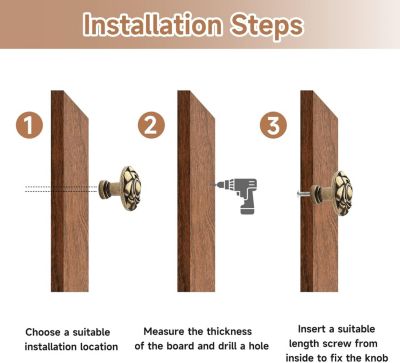 Installation Steps

1

2

3

Choose a suitable installation location

Measure the thickness of the board and drill a hole

Insert a suitable length screw from inside to fix the knob