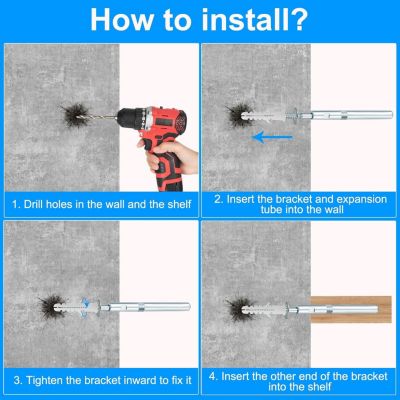 How to install?

1. Drill holes in the wall and the shelf

2. Insert the bracket and expansion tube into the wall

3. Tighten the bracket inward to fix it

4. Insert the other end of the bracket into the shelf