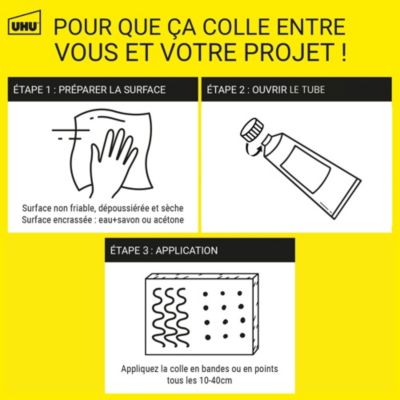 UHU

POUR QUE ÇA COLLE ENTRE VOUS ET VOTRE PROJET !

ÉTAPE 1 : PRÉPARER LA SURFACE

Surface non friable, dépoussiérée et sèche
Surface encrassée : eau+savon ou acétone

ÉTAPE 2 : OUVRIR LE TUBE

ÉTAPE 3 : APPLICATION

Appliquez la colle en bandes ou en points tous les 10-40cm