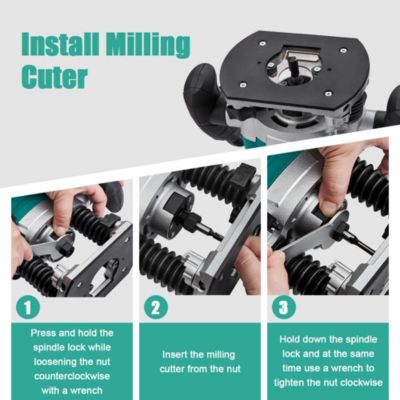 Install Milling Cuter

1

Press and hold the spindle lock while loosening the nut counterclockwise with a wrench

2

Insert the milling cutter from the nut

3

Hold down the spindle lock and at the same time use a wrench to tighten the nut clockwise