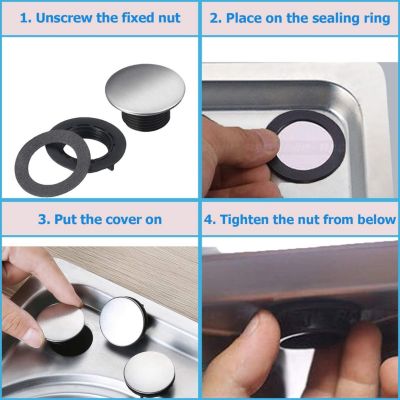 1. Unscrew the fixed nut

2. Place on the sealing ring

3. Put the cover on

4. Tighten the nut from below