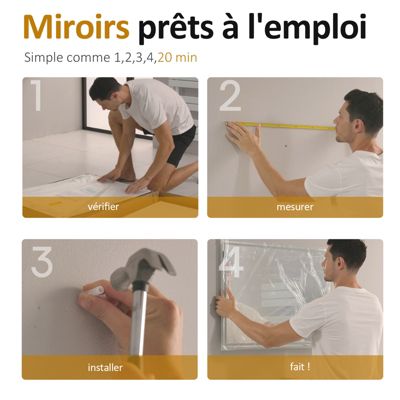 Miroirs prêts à l'emploi
Simple comme 1,2,3,4,20 min

1
vérifier

2
mesurer

3
installer

4
fait !