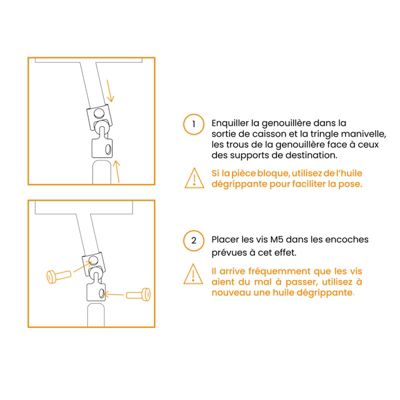 1

Enquiller la genouillère dans la sortie de caisson et la tringle manivelle, les trous de la genouillère face à ceux des supports de destination.

Si la pièce bloque, utilisez de l'huile dégrippante pour faciliter la pose.

2

Placer les vis M5 dans les encoches prévues à cet effet.

Il arrive fréquemment que les vis aient du mal à passer, utilisez à nouveau une huile dégrippante.