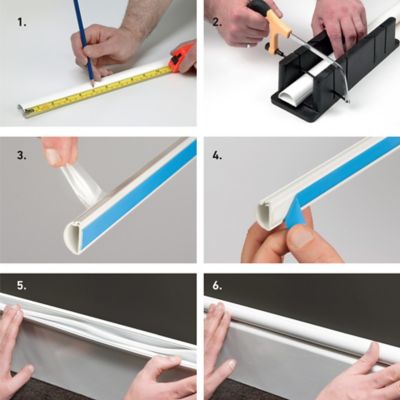 1.

2.

3.

4.

5.

6.