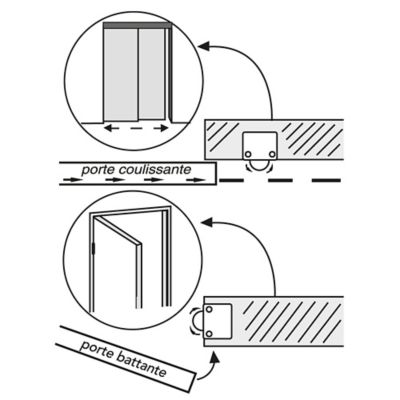 porte coulissante

porte battante