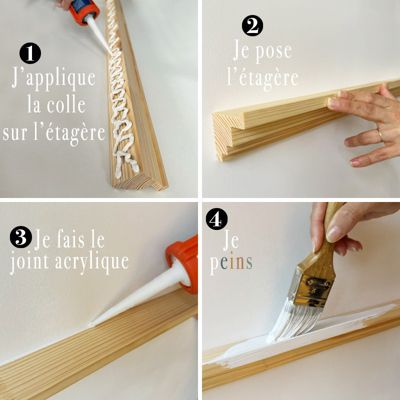 1 J'applique la colle sur l'étagère

2 Je pose l'étagère

3 Je fais le joint acrylique

4 Je peins