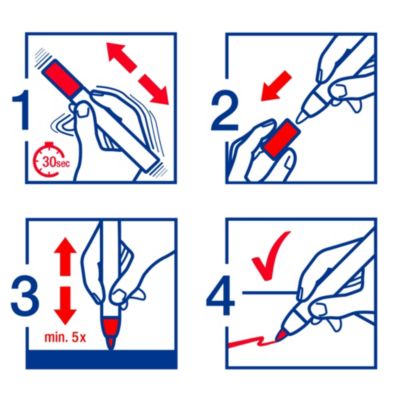 1

30sec

2

3

min. 5x

4