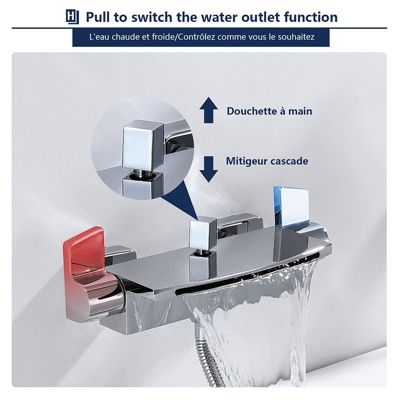 HJ Pull to switch the water outlet function

L'eau chaude et froide/Contrôlez comme vous le souhaitez

Douchette à main

Mitigeur cascade