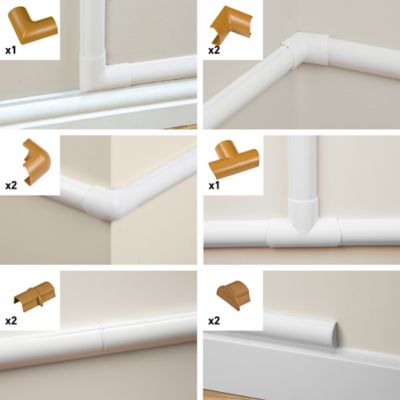 x1

x2

x2

x1

x2

x2