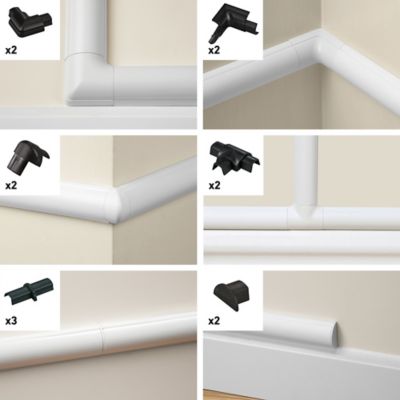 x2

x2

x2

x2

x3

x2